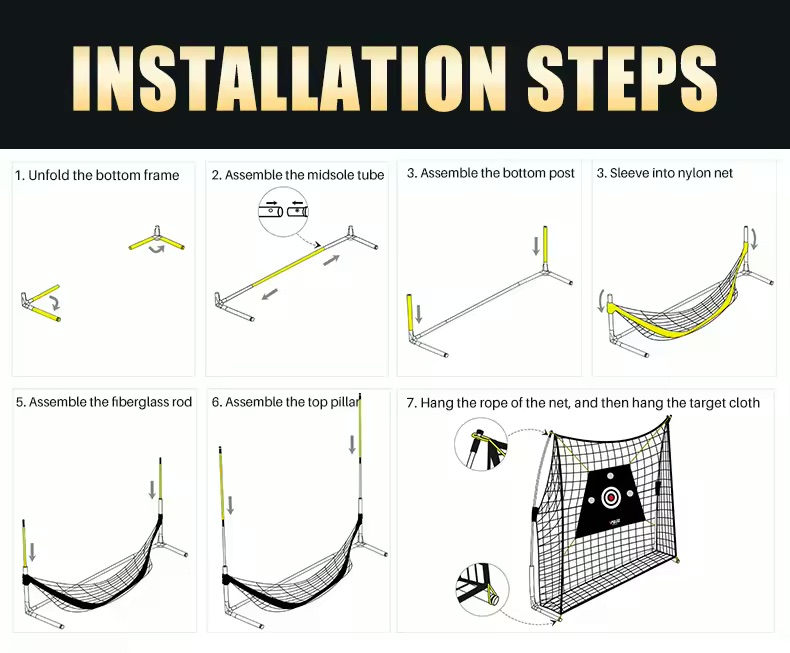 INSTALLATION STEPS

1. Unfold the bottom frame

2. Assemble the midsole tube

3. Assemble the bottom post

3. Sleeve into nylon net

5. Assemble the fiberglass rod

6. Assemble the top pillar

7. Hang the rope of the net, and then hang the target cloth