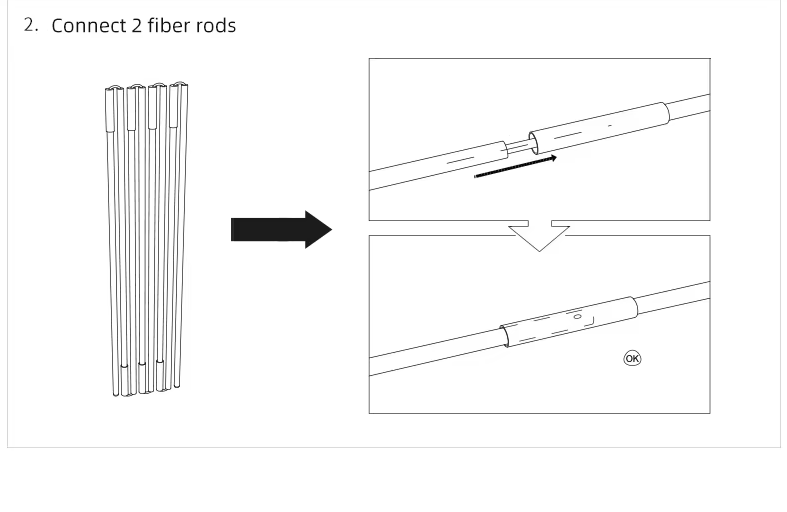 2. Connect 2 fiber rods

OK