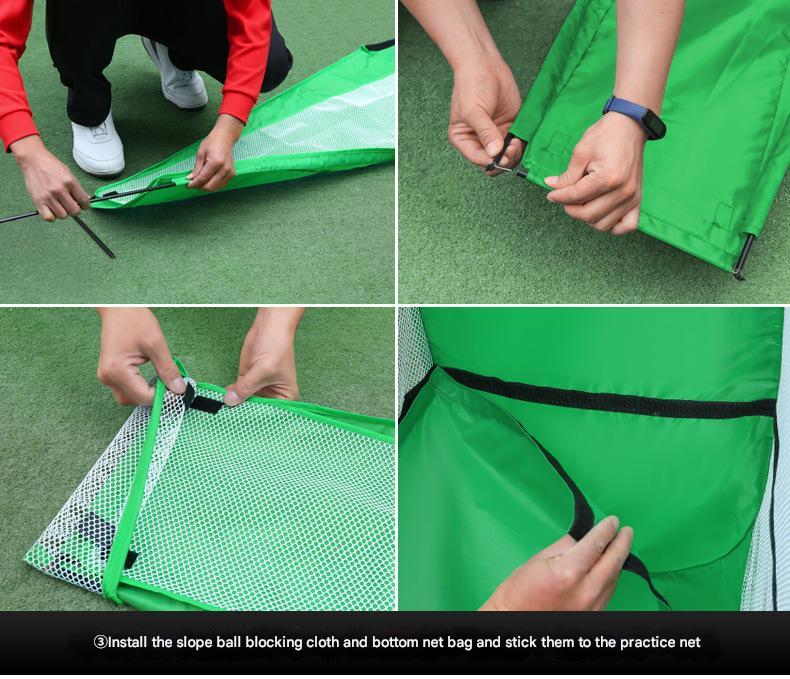 ③Install the slope ball blocking cloth and bottom net bag and stick them to the practice net