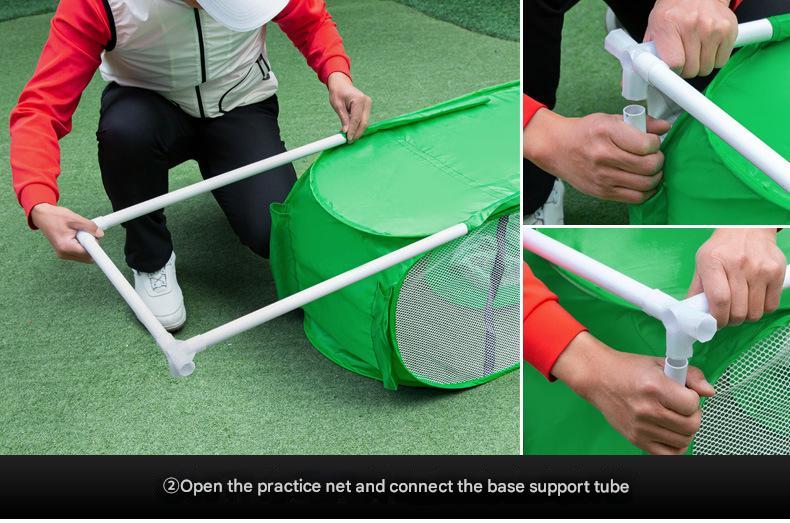 ②Open the practice net and connect the base support tube