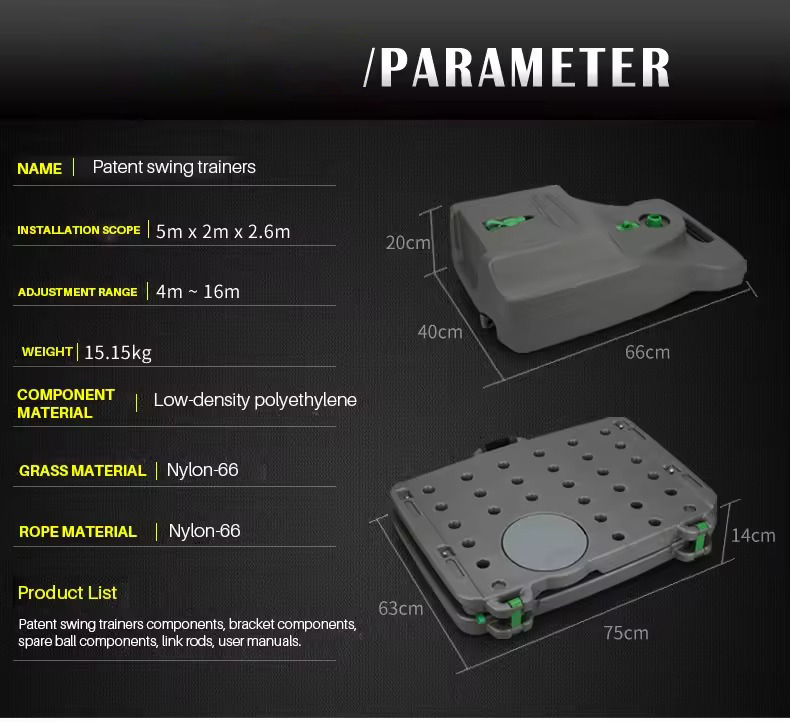 /PARAMETER

NAME | Patent swing trainers

INSTALLATION SCOPE | 5m x 2m x 2.6m

ADJUSTMENT RANGE | 4m ~ 16m

WEIGHT | 15.15kg

COMPONENT MATERIAL | Low-density polyethylene

GRASS MATERIAL | Nylon-66

ROPE MATERIAL | Nylon-66

Product List

Patent swing trainers components, bracket components, spare ball components, link rods, user manuals.

20cm

40cm

66cm

14cm

63cm

75cm